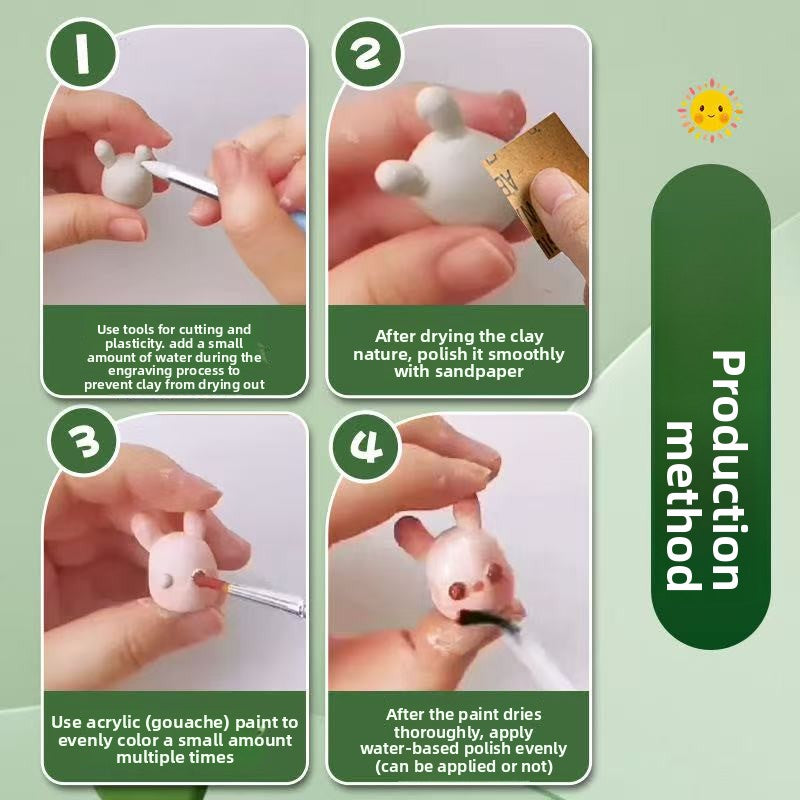 1

Use tools for cutting and plasticity. add a small amount of water during the engraving process to prevent clay from drying out

2

After drying the clay nature, polish it smoothly with sandpaper

3

Use acrylic (gouache) paint to evenly color a small amount multiple times

4

After the paint dries thoroughly, apply water-based polish evenly (can be applied or not)

Production method